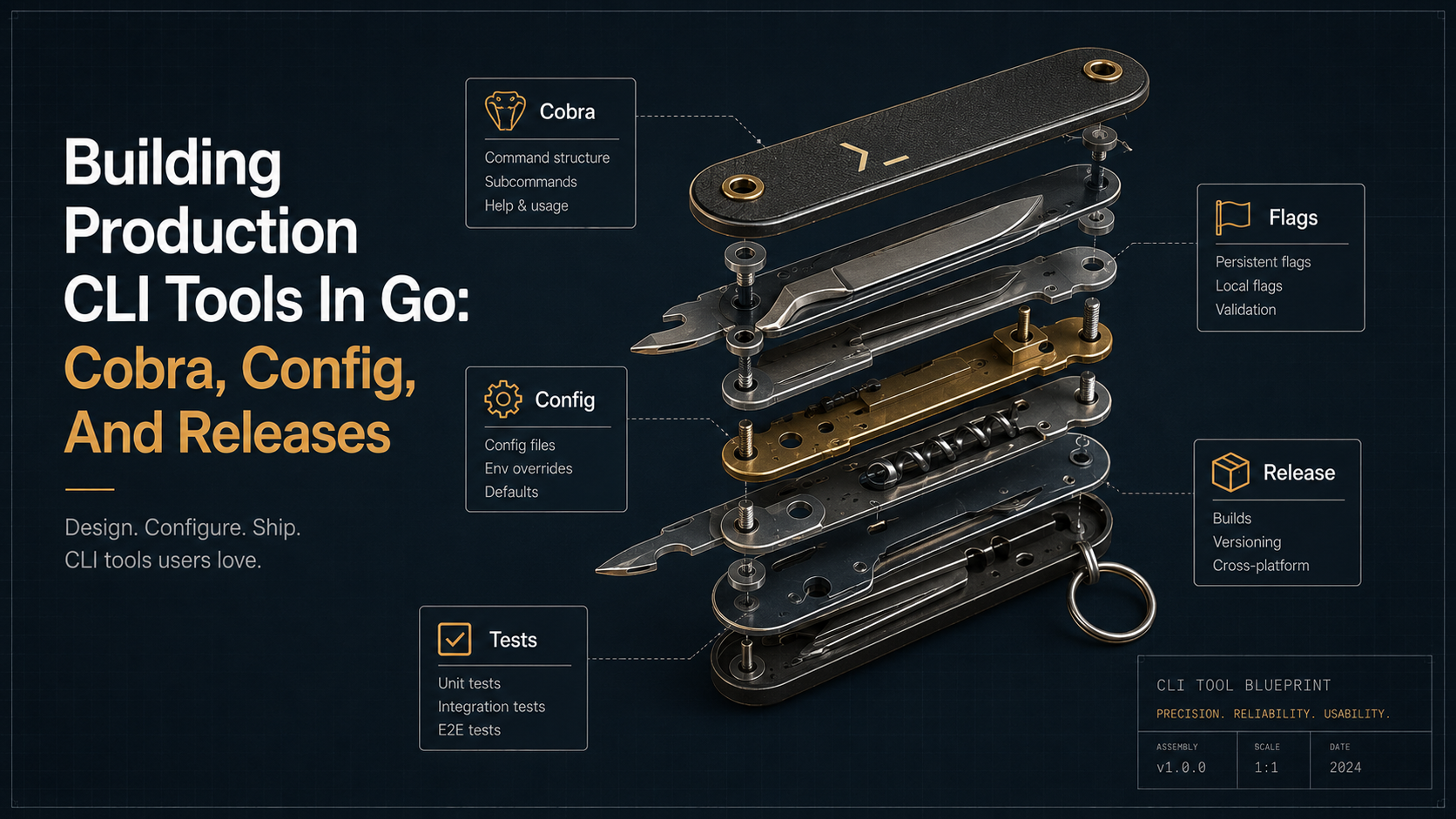 Building Production CLI Tools In Go: Cobra, Config, And Releases

Design. Configure. Ship.
CLI tools users love.

Cobra
Command structure
Subcommands
Help & usage

Config
Config files
Env overrides
Defaults

Tests
Unit tests
Integration tests
E2E tests

>_

Flags
Persistent flags
Local flags
Validation

Release
Builds
Versioning
Cross-platform

CLI TOOL BLUEPRINT
PRECISION. RELIABILITY. USABILITY.

| ASSEMBLY | SCALE | DATE |
|---|---|---|
| v1.0.0 | 1:1 | 2024 |